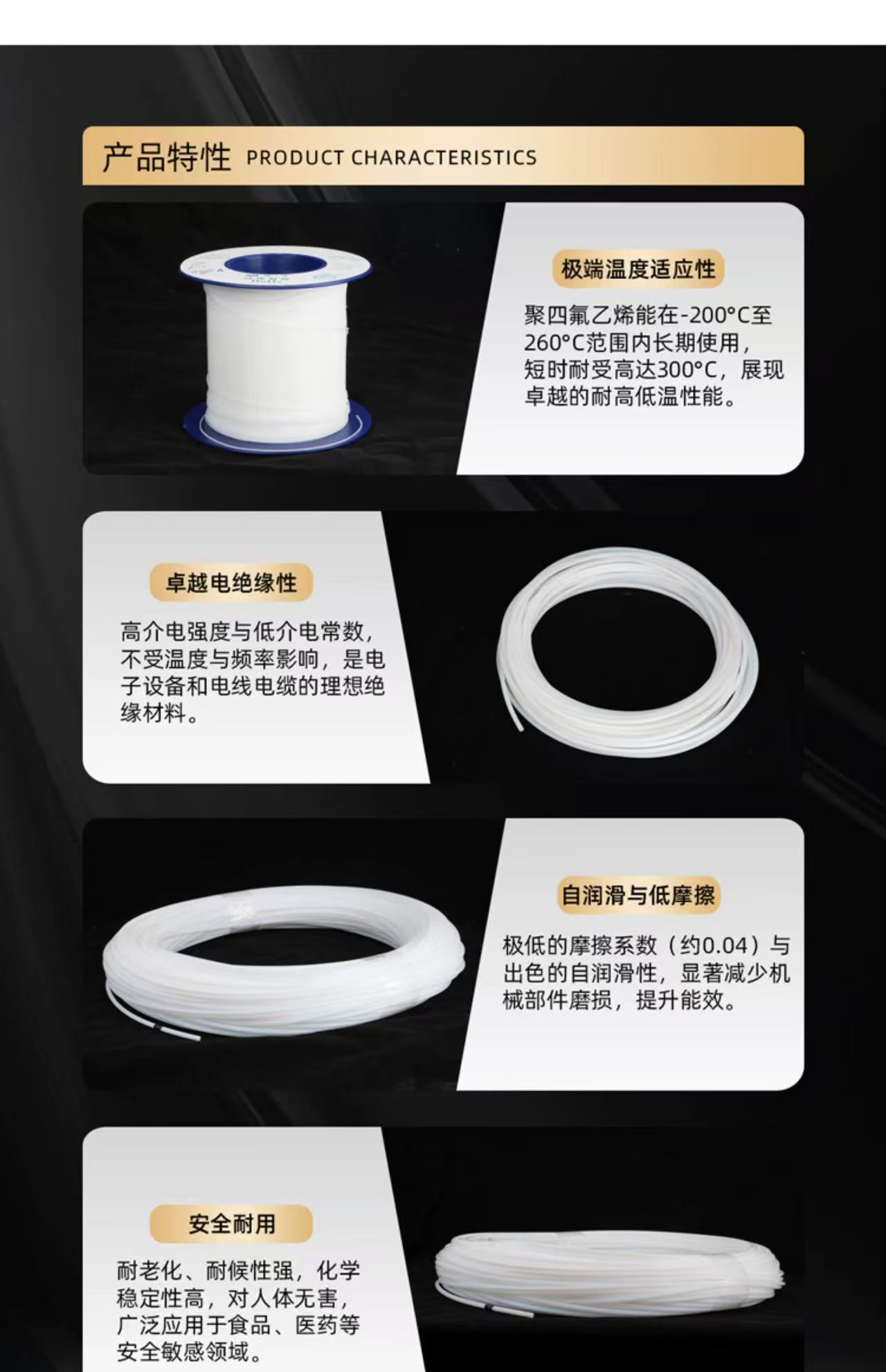 产品特性 PRODUCT CHARACTERISTICS

极端温度适应性

聚四氟乙烯能在-200°C至260°C范围内长期使用，短时耐受高达300°C，展现卓越的耐高低温性能。

卓越电绝缘性

高介电强度与低介电常数，不受温度与频率影响，是电子设备和电线电缆的理想绝缘材料。

自润滑与低摩擦

极低的摩擦系数（约0.04）与出色的自润滑性，显著减少机械部件磨损，提升能效。

安全耐用

耐老化、耐候性强，化学稳定性高，对人体无害，广泛应用于食品、医药等安全敏感领域。